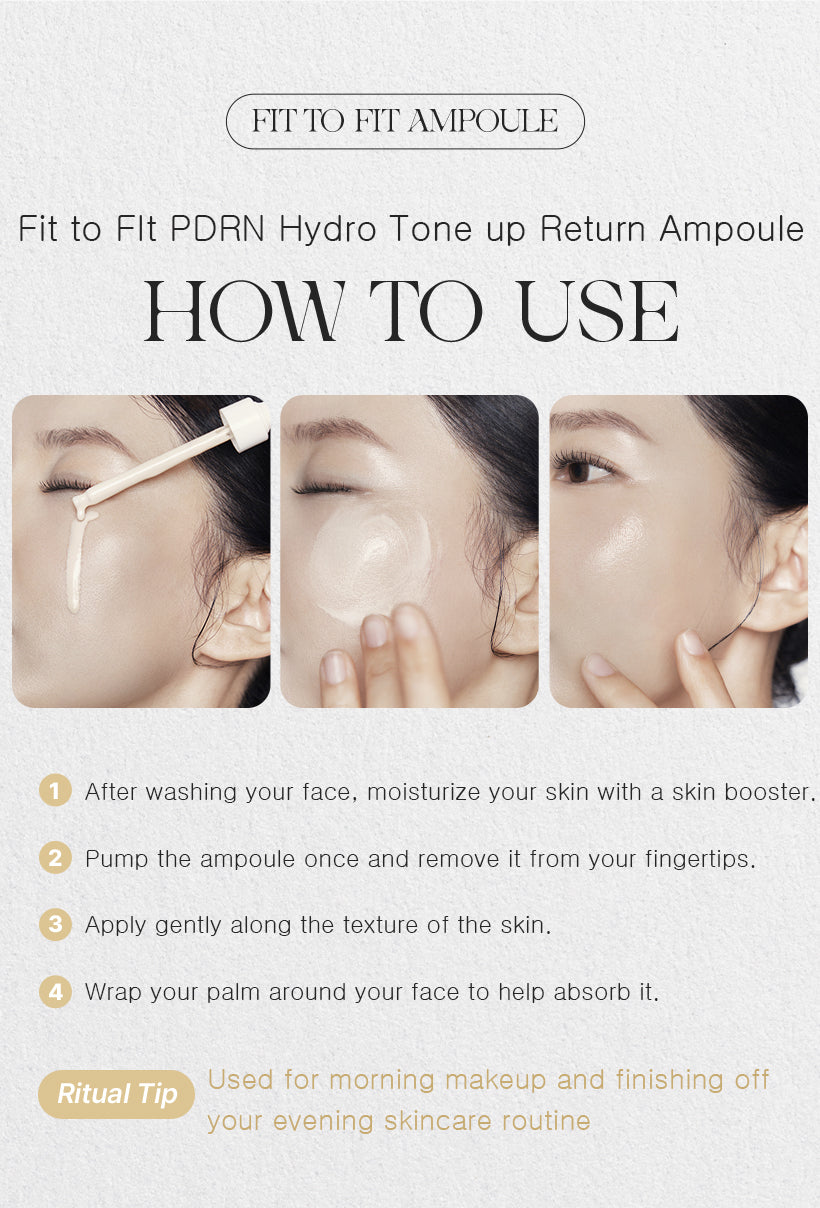 FIT TO FIT AMPOULE

Fit to FIt PDRN Hydro Tone up Return Ampoule

HOW TO USE

1 After washing your face, moisturize your skin with a skin booster.

2 Pump the ampoule once and remove it from your fingertips.

3 Apply gently along the texture of the skin.

4 Wrap your palm around your face to help absorb it.

Ritual Tip Used for morning makeup and finishing off your evening skincare routine